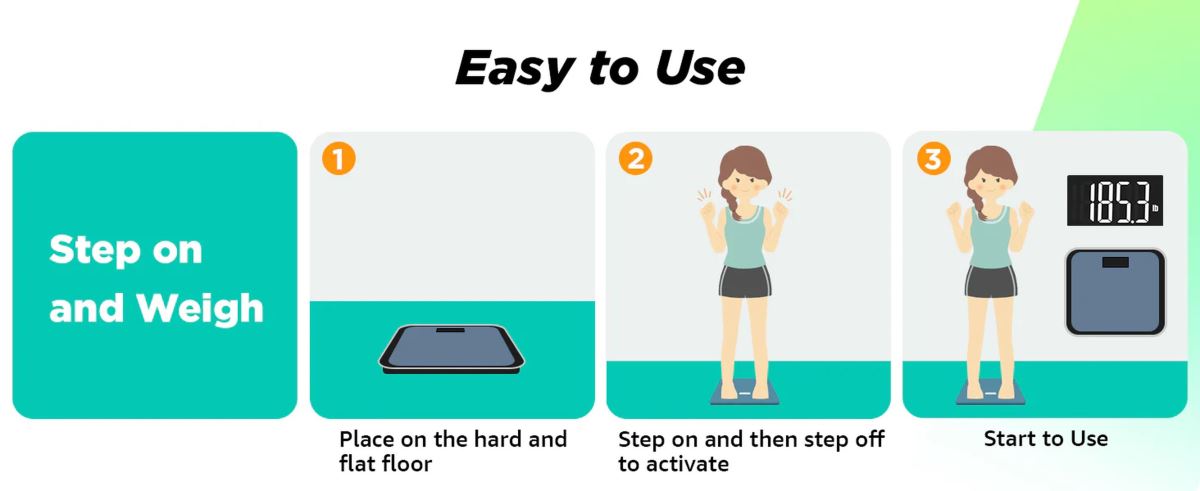 Easy to Use

Step on and Weigh

1

Place on the hard and flat floor

2

Step on and then step off to activate

3

185.3 lb

Start to Use