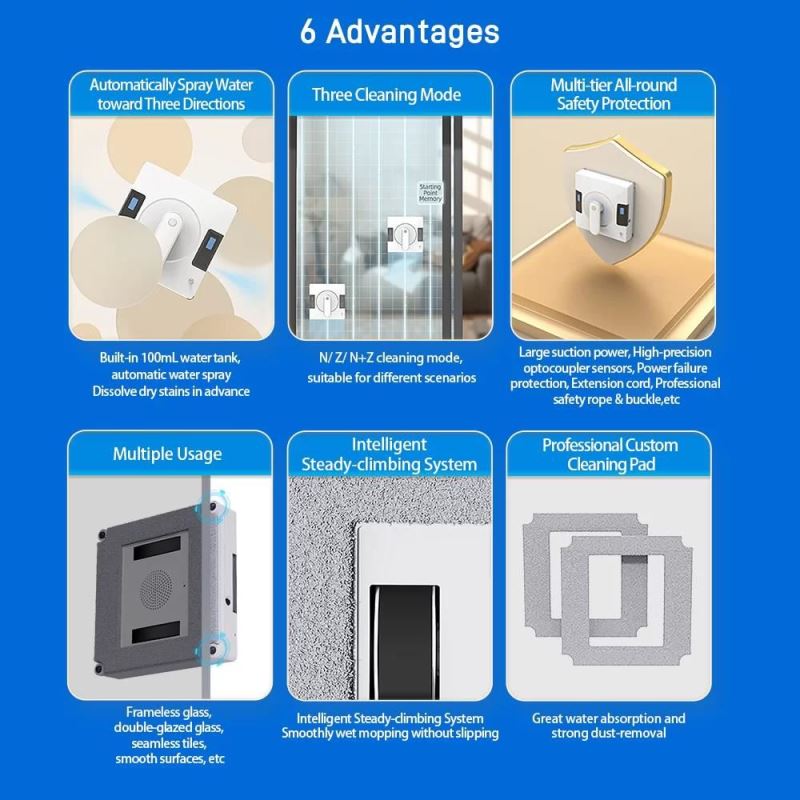 6 Advantages

Automatically Spray Water toward Three Directions

Built-in 100mL water tank, automatic water spray Dissolve dry stains in advance

Three Cleaning Mode

Starting Point Memory

N/ Z/ N+Z cleaning mode, suitable for different scenarios

Multi-tier All-round Safety Protection

Large suction power, High-precision optocoupler sensors, Power failure protection, Extension cord, Professional safety rope & buckle,etc

Multiple Usage

Frameless glass, double-glazed glass, seamless tiles, smooth surfaces, etc

Intelligent Steady-climbing System

Intelligent Steady-climbing System Smoothly wet mopping without slipping

Professional Custom Cleaning Pad

Great water absorption and strong dust-removal